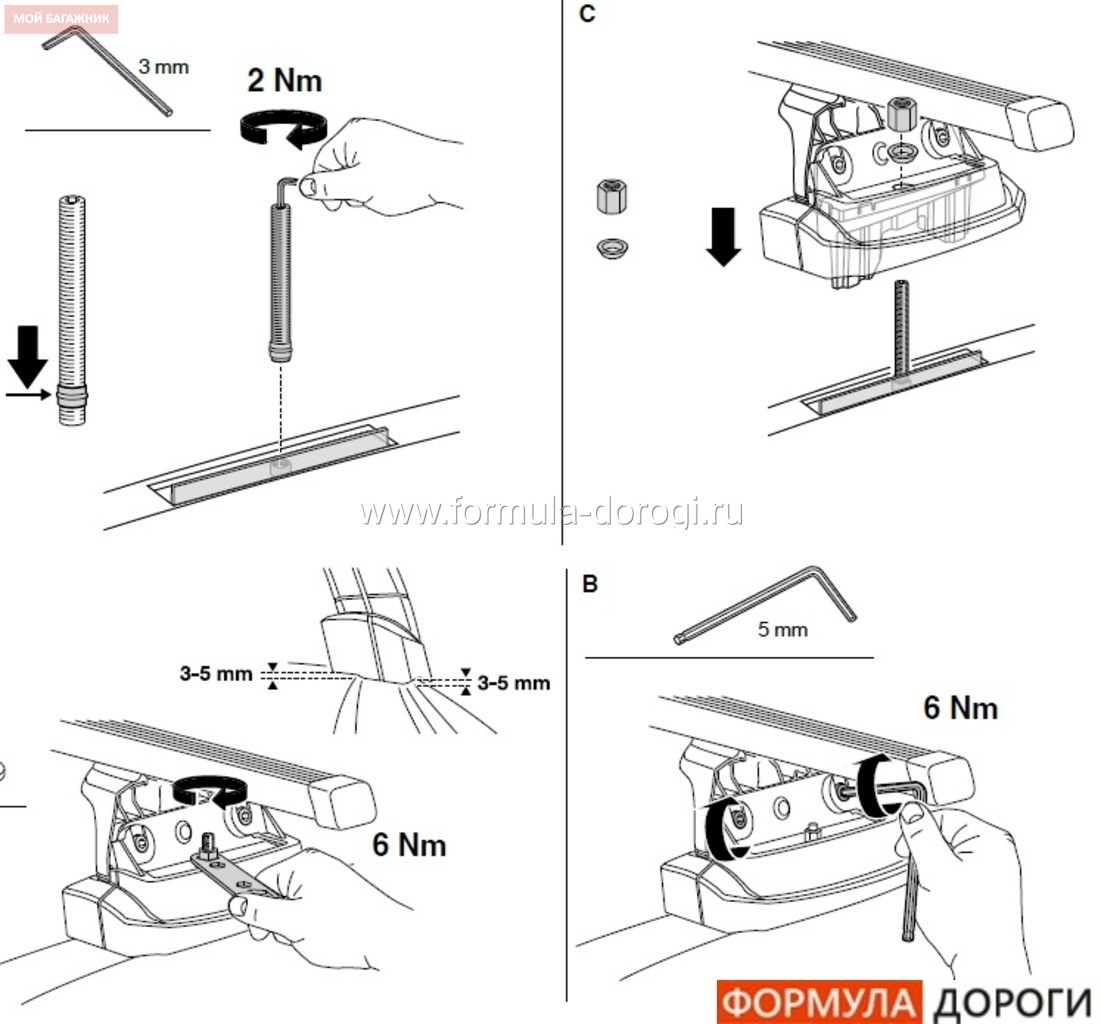 МОЙ БАГАЖНИК

3 mm

2 Nm

C

www.formula-dorogi.ru

3-5 mm

3-5 mm

6 Nm

B

5 mm

6 Nm

ФОРМУЛА ДОРОГИ